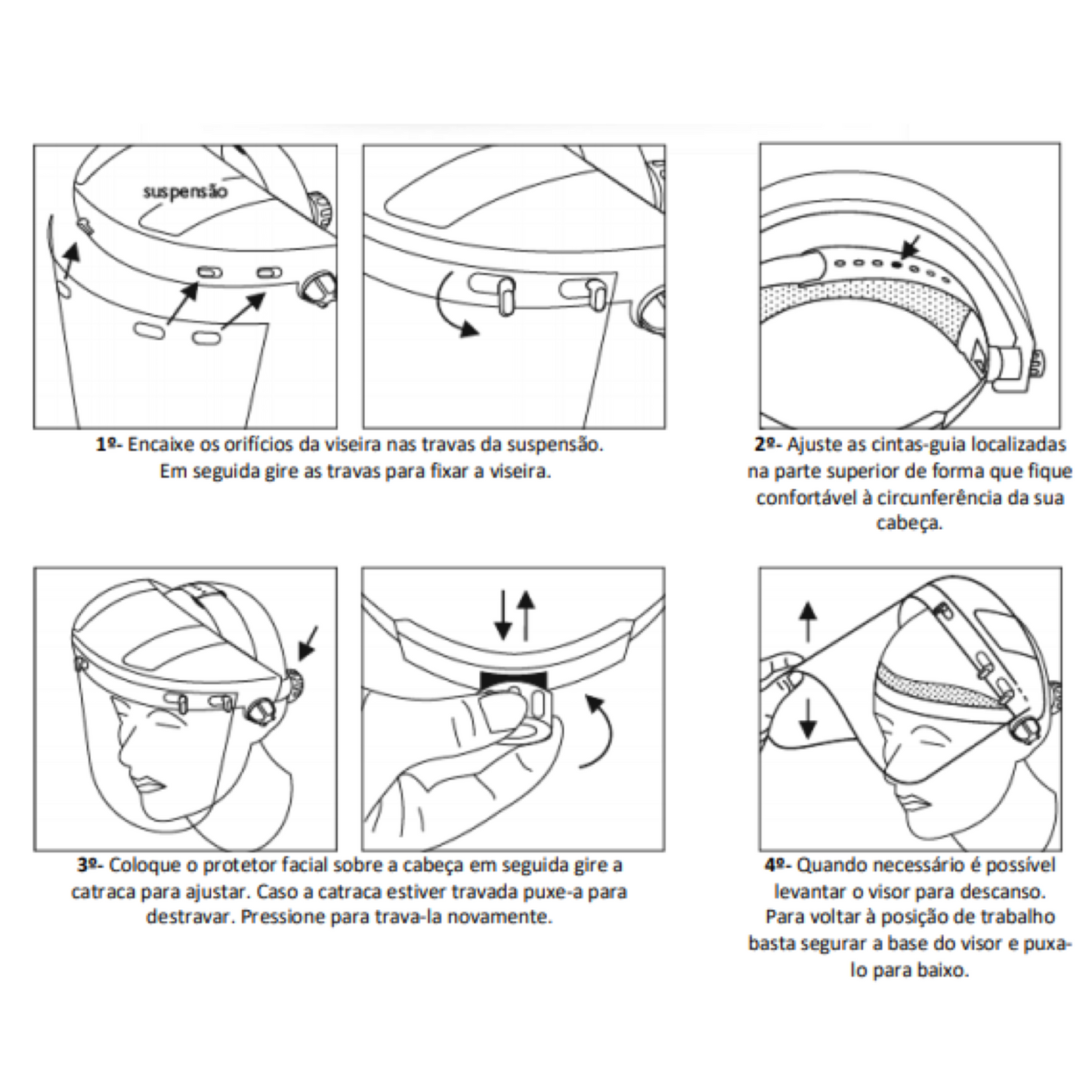 suspensão

1º- Encaixe os orifícios da viseira nas travas da suspensão. Em seguida gire as travas para fixar a viseira.

2º- Ajuste as cintas-guia localizadas na parte superior de forma que fique confortável à circunferência da sua cabeça.

3º- Coloque o protetor facial sobre a cabeça em seguida gire a catraca para ajustar. Caso a catraca estiver travada puxe-a para destravar. Pressione para trava-la novamente.

4º- Quando necessário é possível levantar o visor para descanso. Para voltar à posição de trabalho basta segurar a base do visor e puxa-lo para baixo.